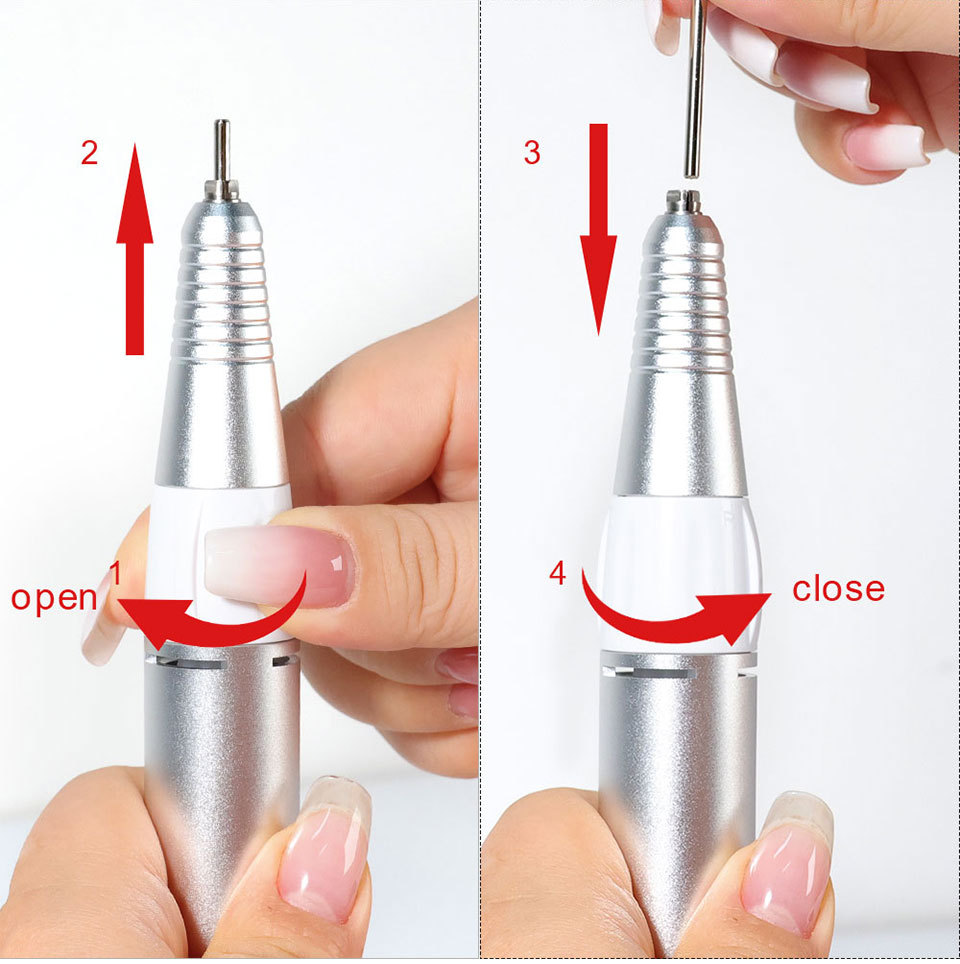 2

open 1

3

4 close